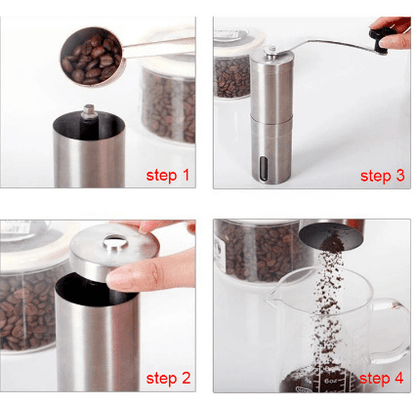 step 1

step 3

step 2

6oz

step 4