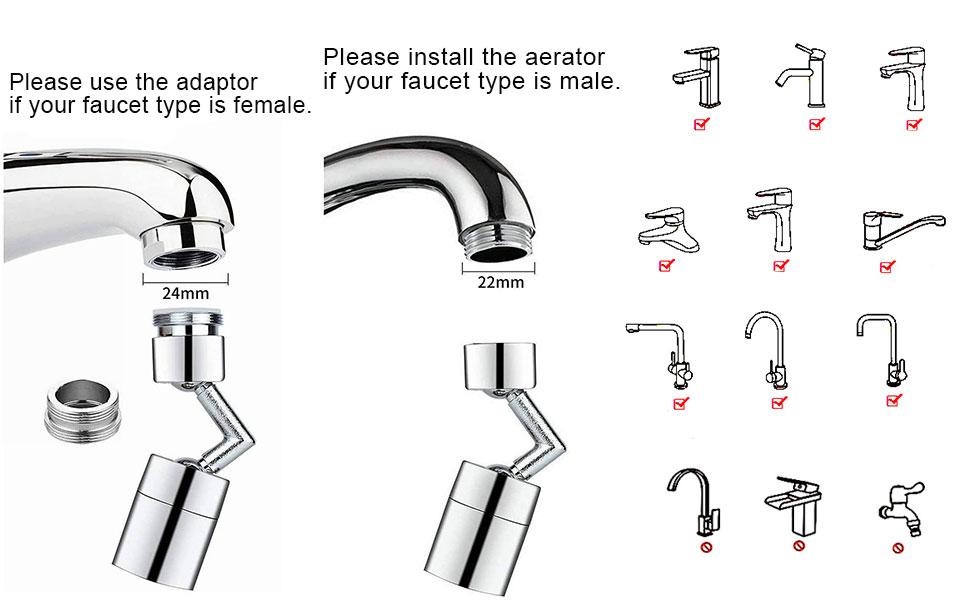 Please use the adaptor if your faucet type is female.

24mm

Please install the aerator if your faucet type is male.

22mm